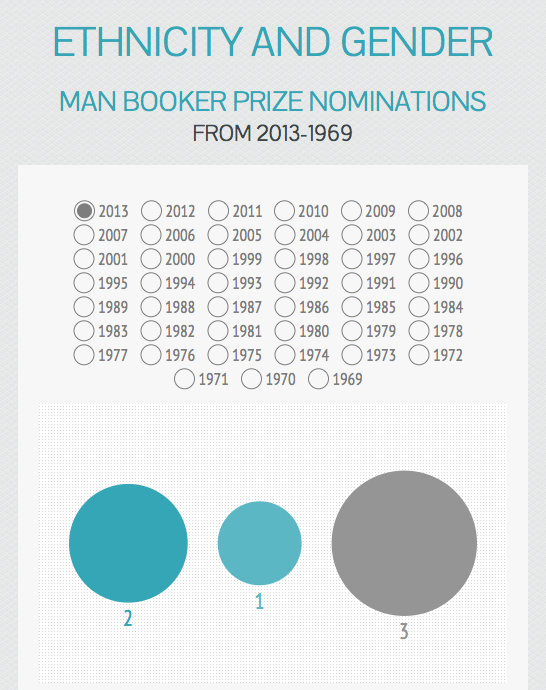 ETHNICITY AND GENDER

MAN BOOKER PRIZE NOMINATIONS

FROM 2013-1969

2013 2012 2011 2010 2009 2008
2007 2006 2005 2004 2003 2002
2001 2000 1999 1998 1997 1996
1995 1994 1993 1992 1991 1990
1989 1988 1987 1986 1985 1984
1983 1982 1981 1980 1979 1978
1977 1976 1975 1974 1973 1972
1971 1970 1969

2

1

3